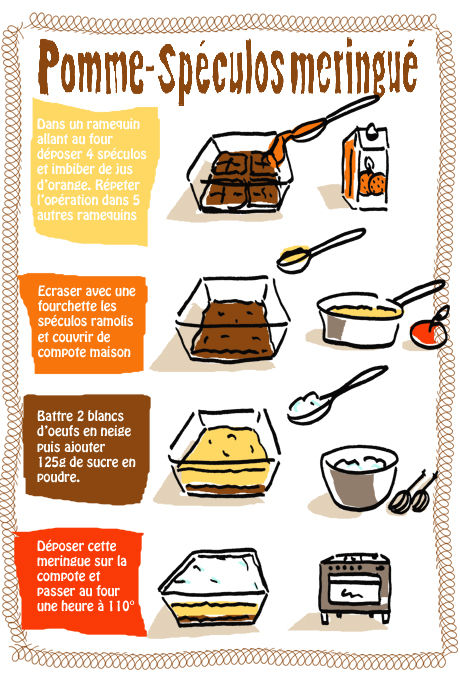 Pomme-Spéculos meringué

Dans un ramequin allant au four déposer 4 spéculos et imbiber de jus d'orange. Répeter l'opération dans 5 autres ramequins

Ecraser avec une fourchette les spéculos ramolis et couvrir de compote maison

Battre 2 blancs d'oeufs en neige puis ajouter 125g de sucre en poudre.

Déposer cette meringue sur la compote et passer au four une heure à 110°